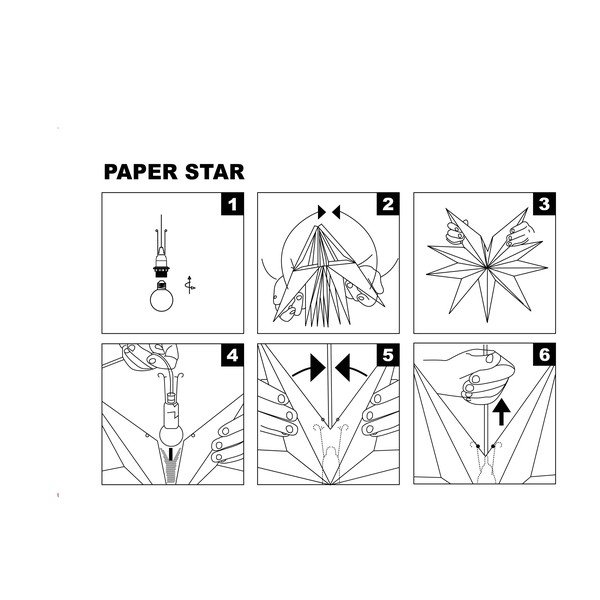 PAPER STAR

1

2

3

4

5

6