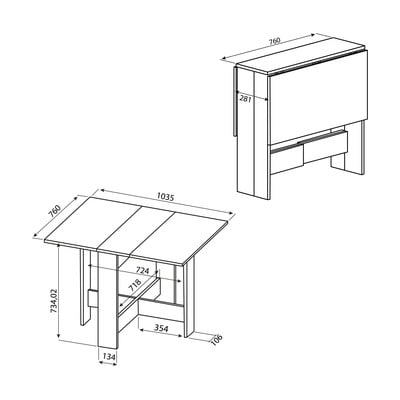 760
281
1035
760
724
718
734,02
354
106
134