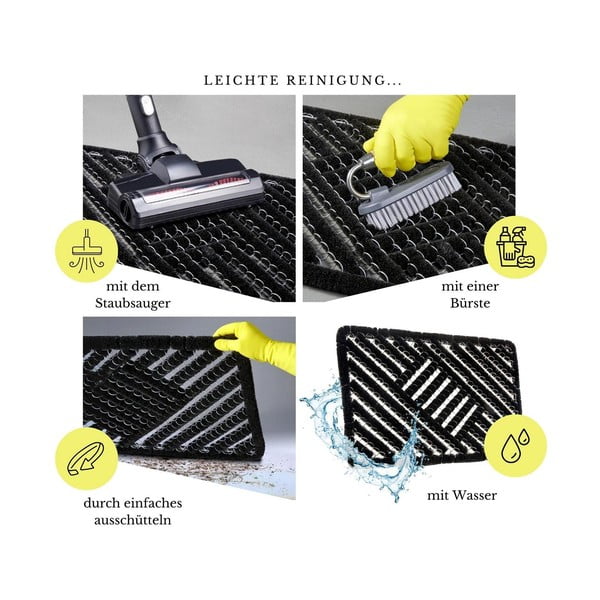 LEICHTE REINIGUNG...

mit dem Staubsauger

mit einer Bürste

durch einfaches ausschütteln

mit Wasser